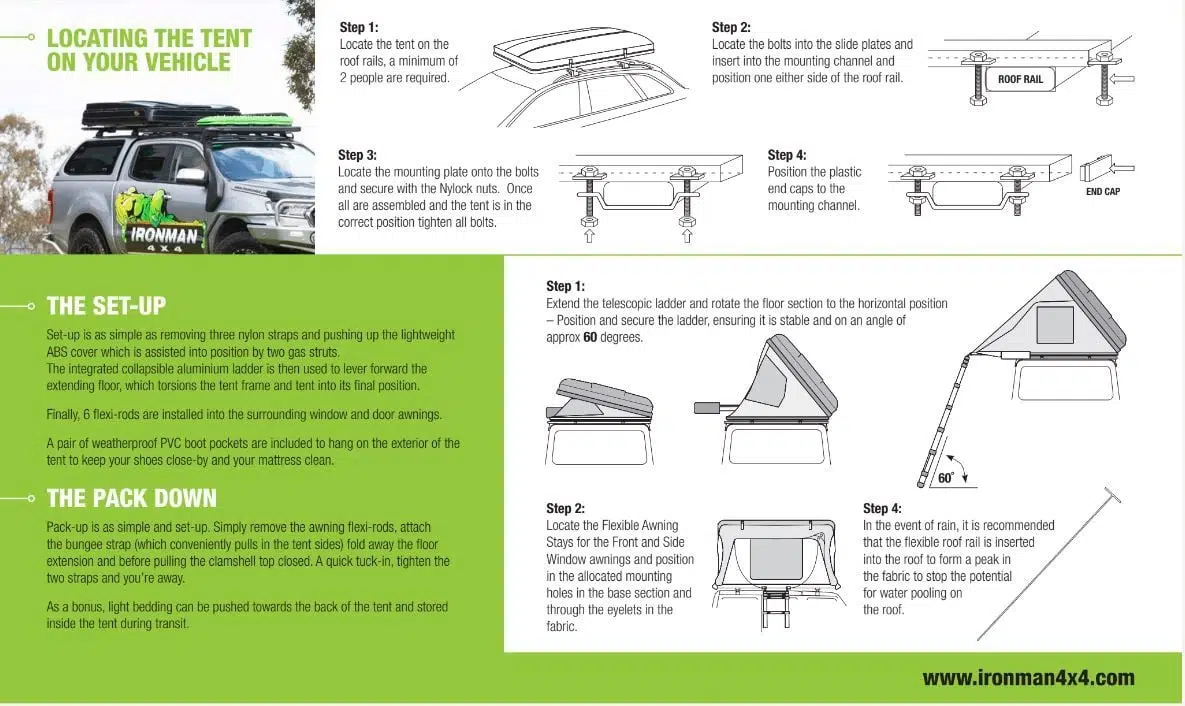 LOCATING THE TENT ON YOUR VEHICLE

IRONMAN 4X4

Step 1:
Locate the tent on the roof rails, a minimum of 2 people are required.

Step 2:
Locate the bolts into the slide plates and insert into the mounting channel and position one either side of the roof rail.

ROOF RAIL

Step 3:
Locate the mounting plate onto the bolts and secure with the Nylock nuts. Once all are assembled and the tent is in the correct position tighten all bolts.

Step 4:
Position the plastic end caps to the mounting channel.

END CAP

THE SET-UP

Set-up is as simple as removing three nylon straps and pushing up the lightweight ABS cover which is assisted into position by two gas struts.
The integrated collapsible aluminium ladder is then used to lever forward the extending floor, which torsions the tent frame and tent into its final position.

Finally, 6 flexi-rods are installed into the surrounding window and door awnings.

A pair of weatherproof PVC boot pockets are included to hang on the exterior of the tent to keep your shoes close-by and your mattress clean.

THE PACK DOWN

Pack-up is as simple and set-up. Simply remove the awning flexi-rods, attach the bungee strap (which conveniently pulls in the tent sides) fold away the floor extension and before pulling the clamshell top closed. A quick tuck-in, tighten the two straps and you're away.

As a bonus, light bedding can be pushed towards the back of the tent and stored inside the tent during transit.

Step 1:
Extend the telescopic ladder and rotate the floor section to the horizontal position – Position and secure the ladder, ensuring it is stable and on an angle of approx 60 degrees.

60°

Step 2:
Locate the Flexible Awning Stays for the Front and Side Window awnings and position in the allocated mounting holes in the base section and through the eyelets in the fabric.

Step 4:
In the event of rain, it is recommended that the flexible roof rail is inserted into the roof to form a peak in the fabric to stop the potential for water pooling on the roof.

www.ironman4x4.com